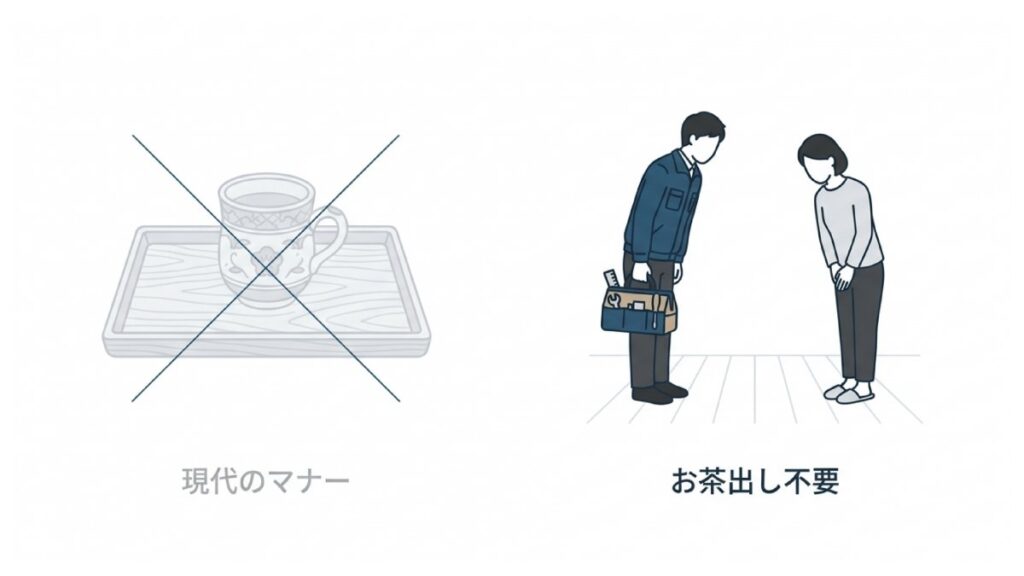 現代のマナー

お茶出し不要