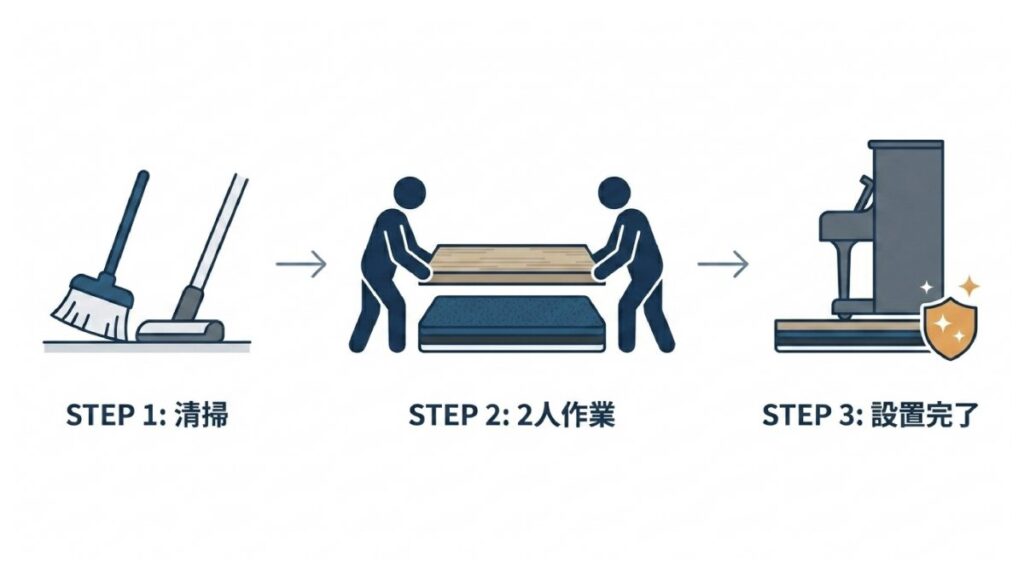 STEP 1: 清掃

STEP 2: 2人作業

STEP 3: 設置完了