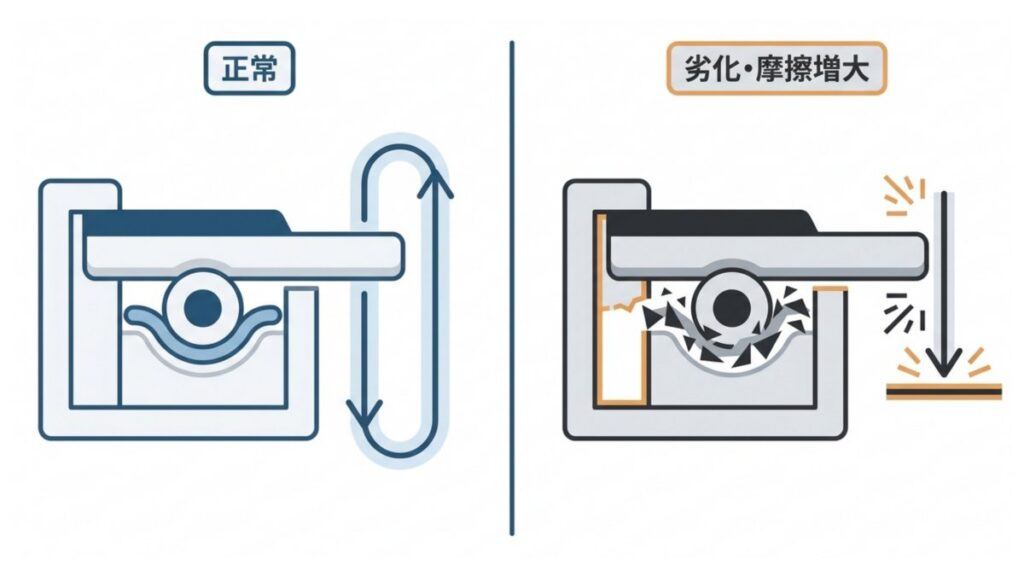 正常

劣化・摩擦増大