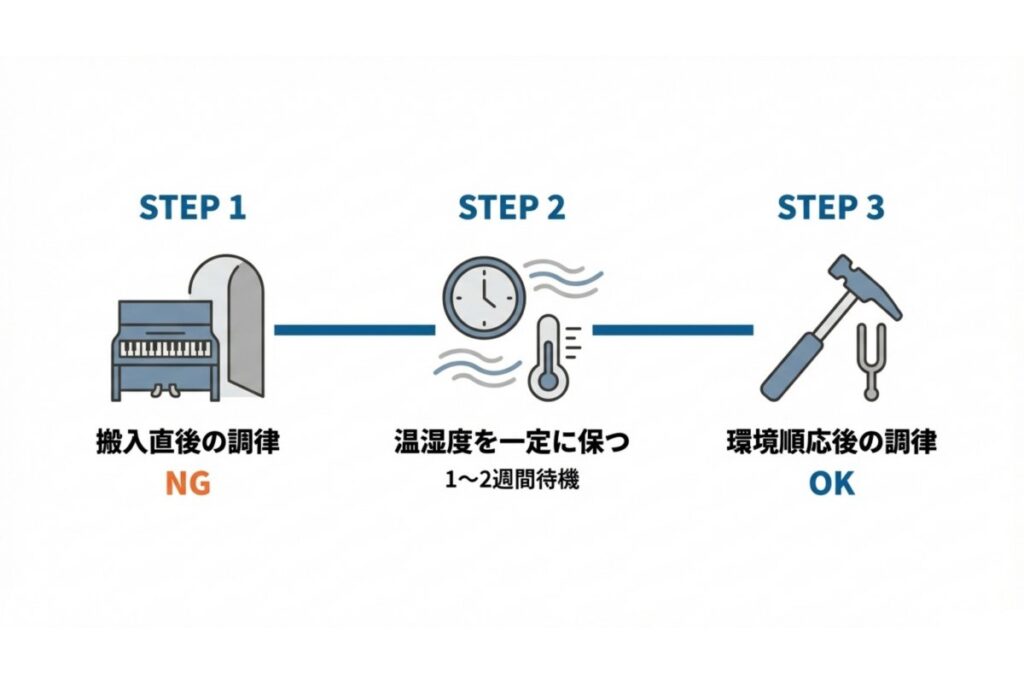 STEP 1

搬入直後の調律

NG

STEP 2

温湿度を一定に保つ

1〜2週間待機

STEP 3

環境順応後の調律

OK