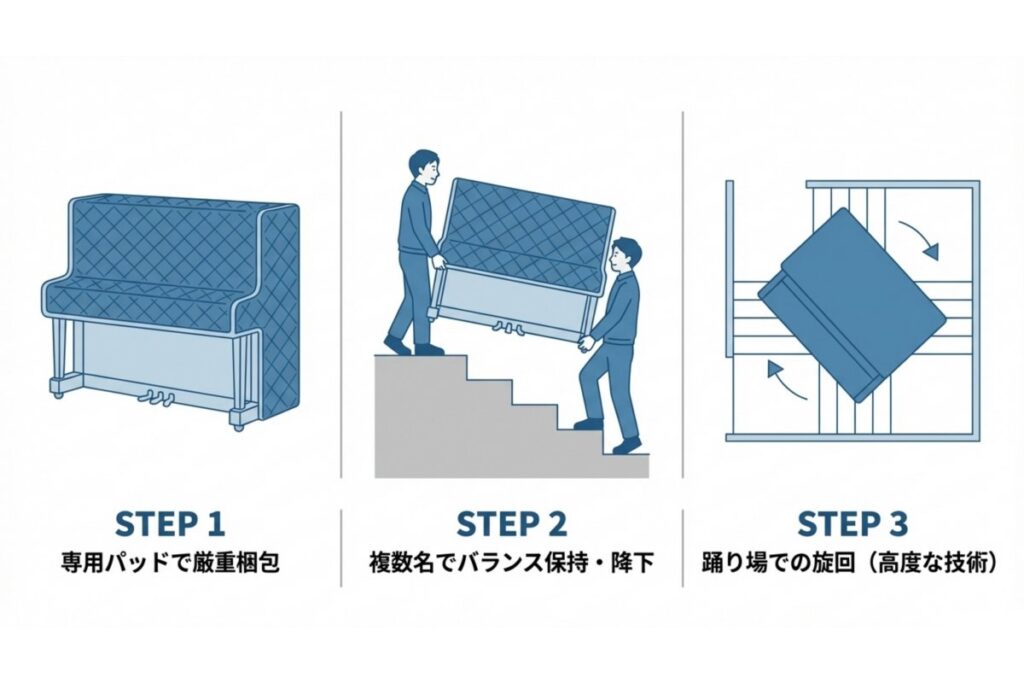 STEP 1
専用パッドで厳重梱包

STEP 2
複数名でバランス保持・降下

STEP 3
踊り場での旋回（高度な技術）